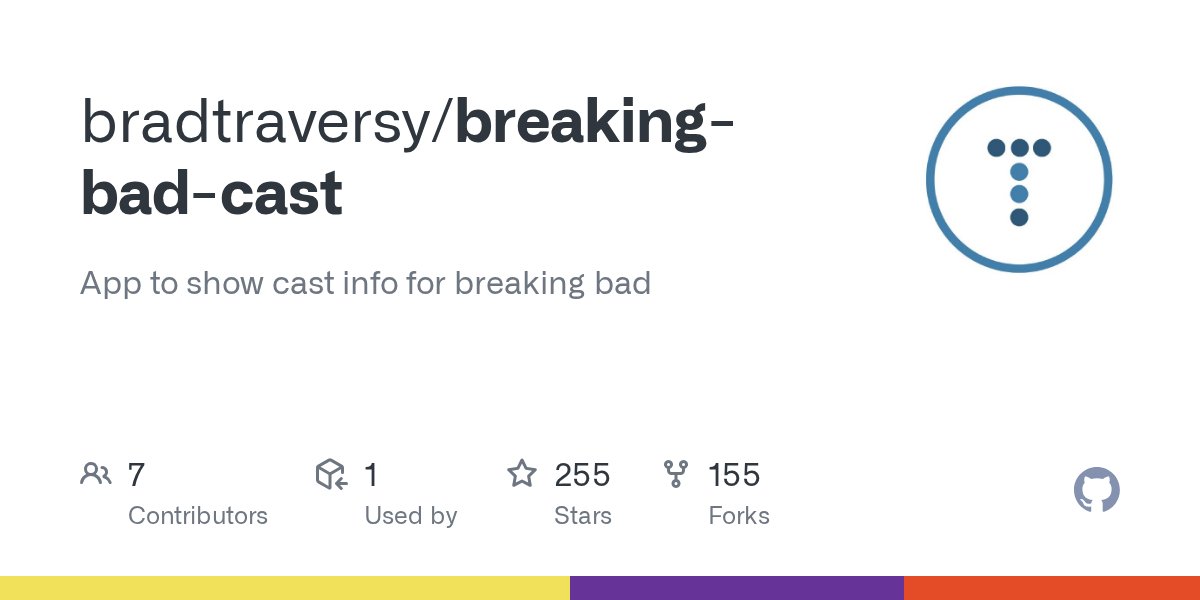 bradtraversy/breaking-bad-cast

App to show cast info for breaking bad

7
Contributors

1
Used by

255
Stars

155
Forks