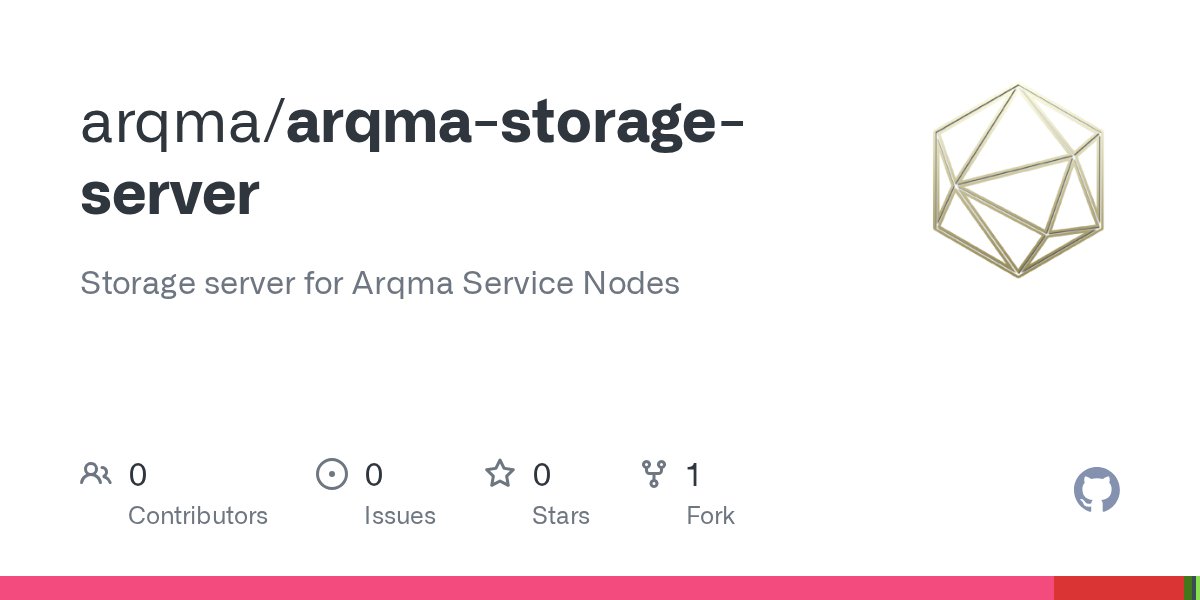 arqma/arqma-storage-server

Storage server for Arqma Service Nodes

0
Contributors

0
Issues

0
Stars

1
Fork