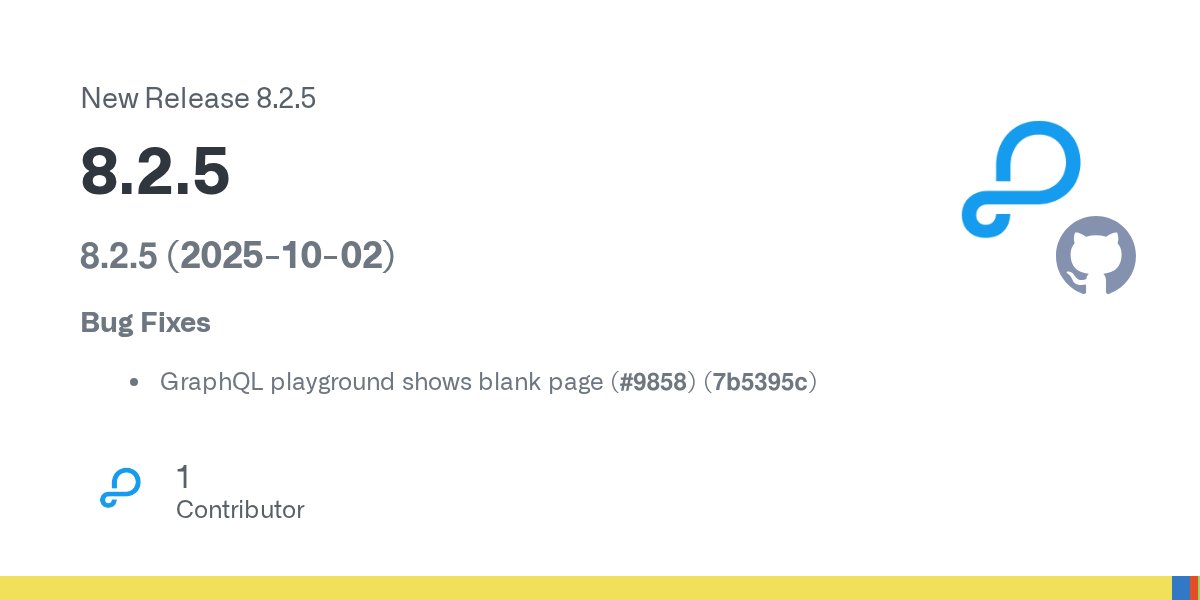 New Release 8.2.5

8.2.5

8.2.5 (2025-10-02)

Bug Fixes

• GraphQL playground shows blank page (#9858) (7b5395c)

1
Contributor