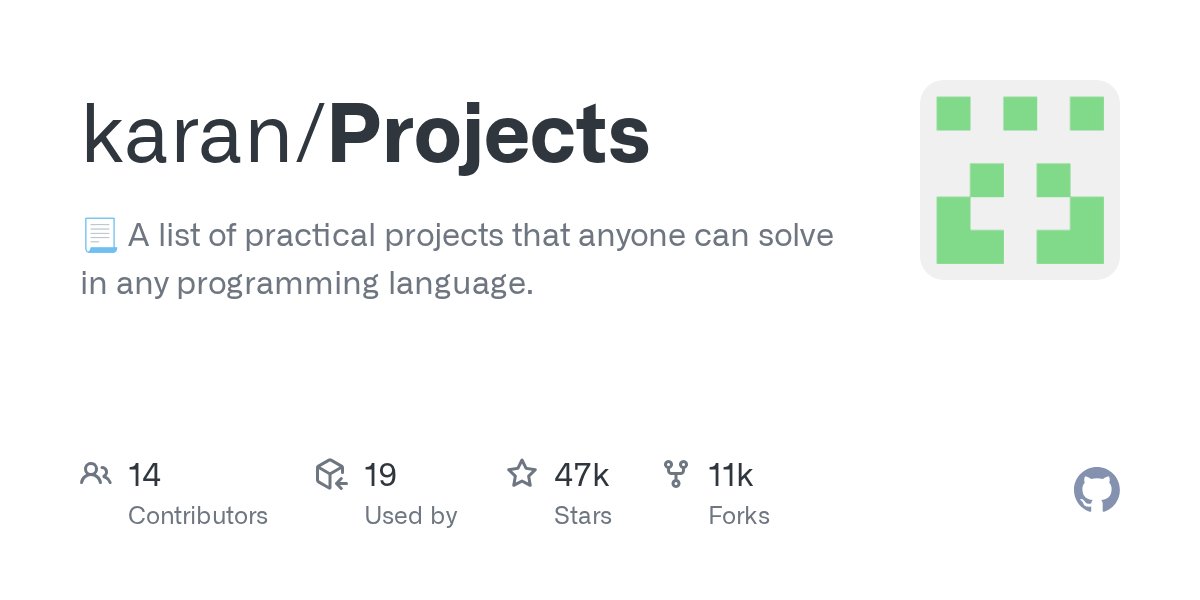 karan/Projects

📃 A list of practical projects that anyone can solve in any programming language.

14
Contributors

19
Used by

47k
Stars

11k
Forks