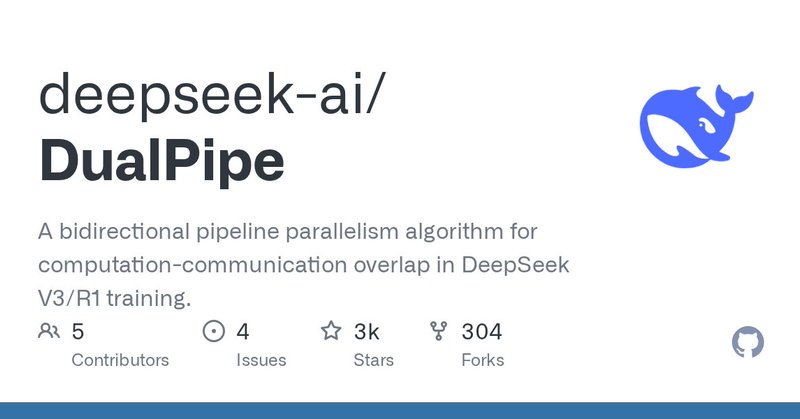 deepseek-ai/
DualPipe

A bidirectional pipeline parallelism algorithm for computation-communication overlap in DeepSeek V3/R1 training.

5
Contributors

4
Issues

3k
Stars

304
Forks