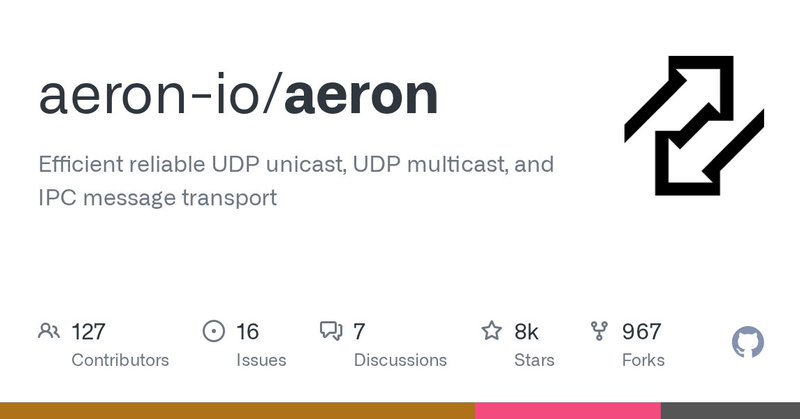 aeron-io/aeron

Efficient reliable UDP unicast, UDP multicast, and IPC message transport

127
Contributors

16
Issues

7
Discussions

8k
Stars

967
Forks