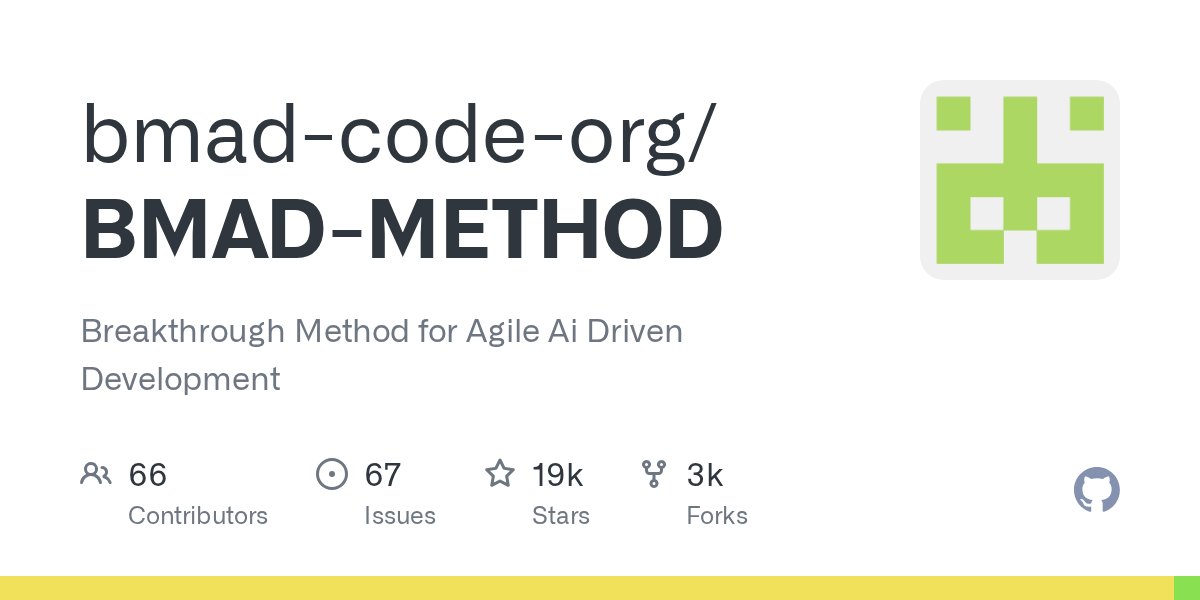 bmad-code-org/
BMAD-METHOD

Breakthrough Method for Agile Ai Driven Development

66
Contributors

67
Issues

19k
Stars

3k
Forks