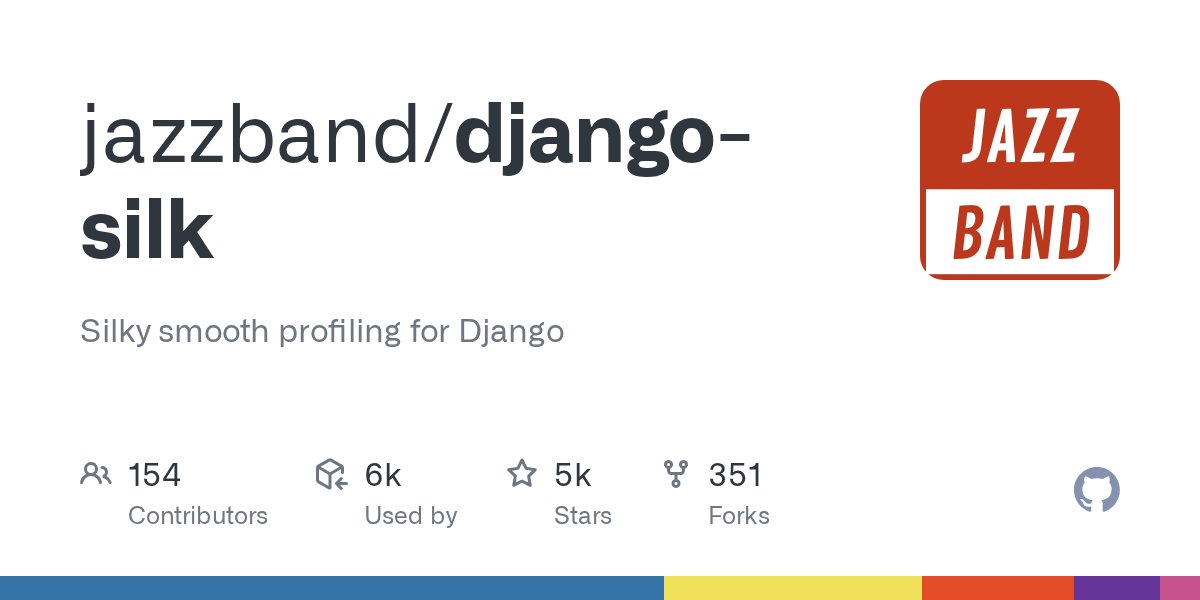 jazzband/django-silk

JAZZ
BAND

Silky smooth profiling for Django

154
Contributors

6k
Used by

5k
Stars

351
Forks