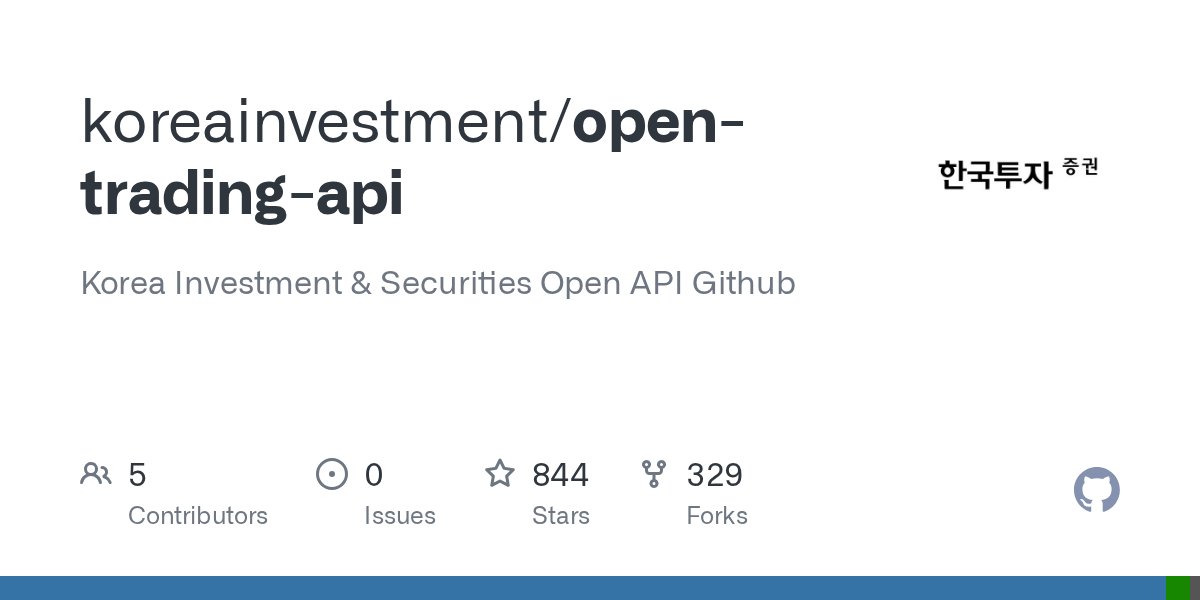 koreainvestment/open-trading-api

한국투자 증권

Korea Investment & Securities Open API Github

5
Contributors

0
Issues

844
Stars

329
Forks