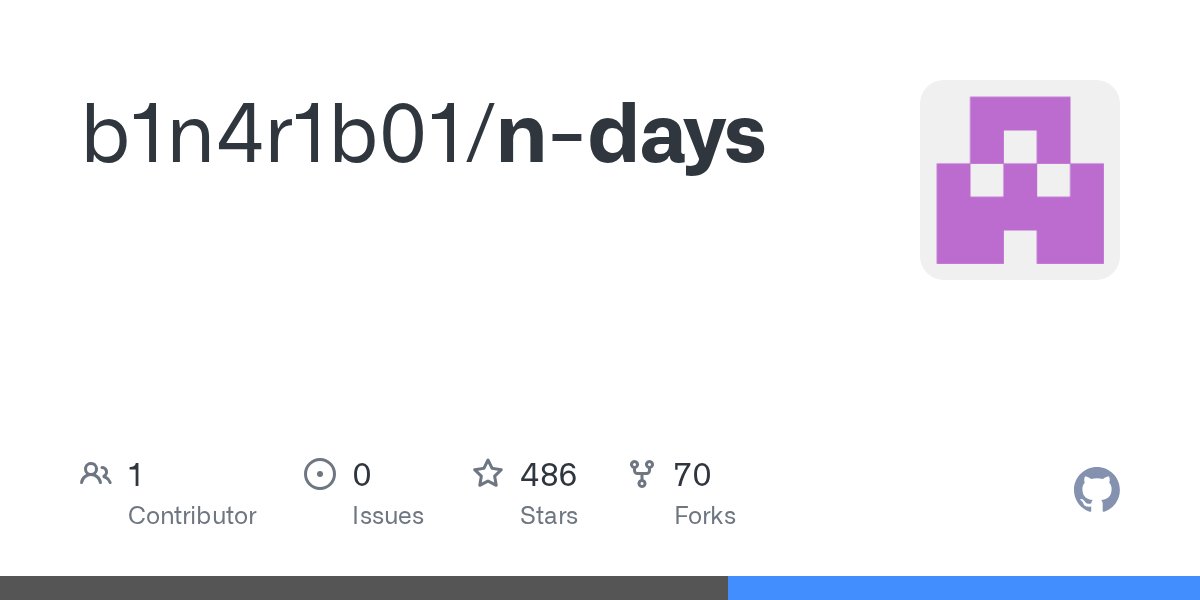 b1n4r1b01/n-days

1
Contributor

0
Issues

486
Stars

70
Forks