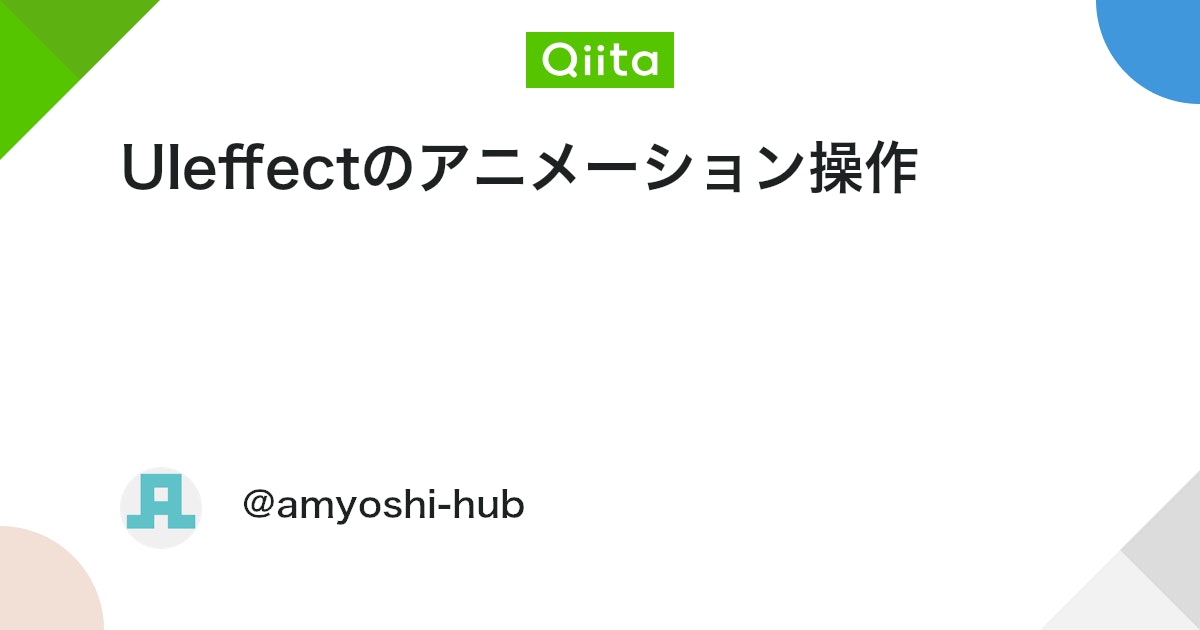 Qiita

UIeffectのアニメーション操作

@amyoshi-hub