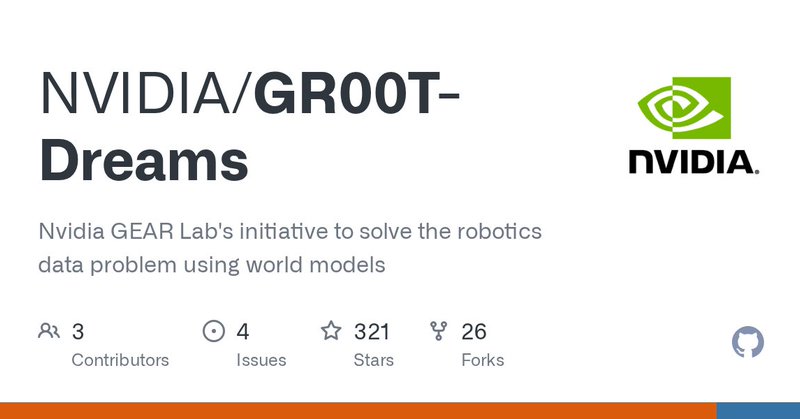 NVIDIA/GR00T-Dreams

NVIDIA.

Nvidia GEAR Lab's initiative to solve the robotics data problem using world models

3
Contributors

4
Issues

321
Stars

26
Forks