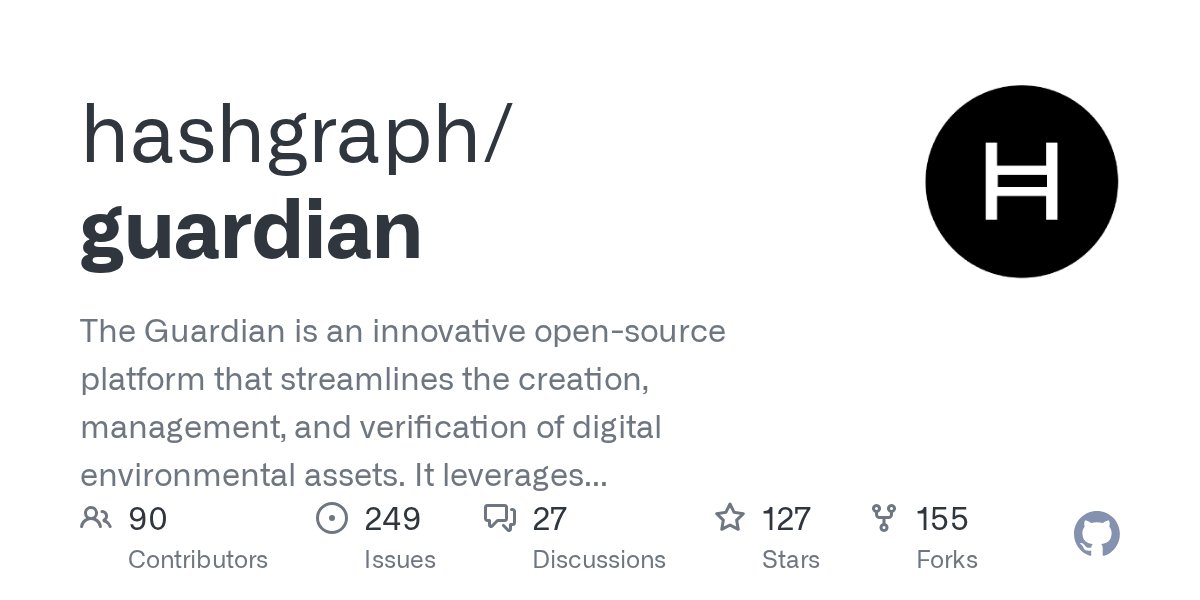 hashgraph/
guardian

The Guardian is an innovative open-source platform that streamlines the creation, management, and verification of digital environmental assets. It leverages...

90
Contributors

249
Issues

27
Discussions

127
Stars

155
Forks