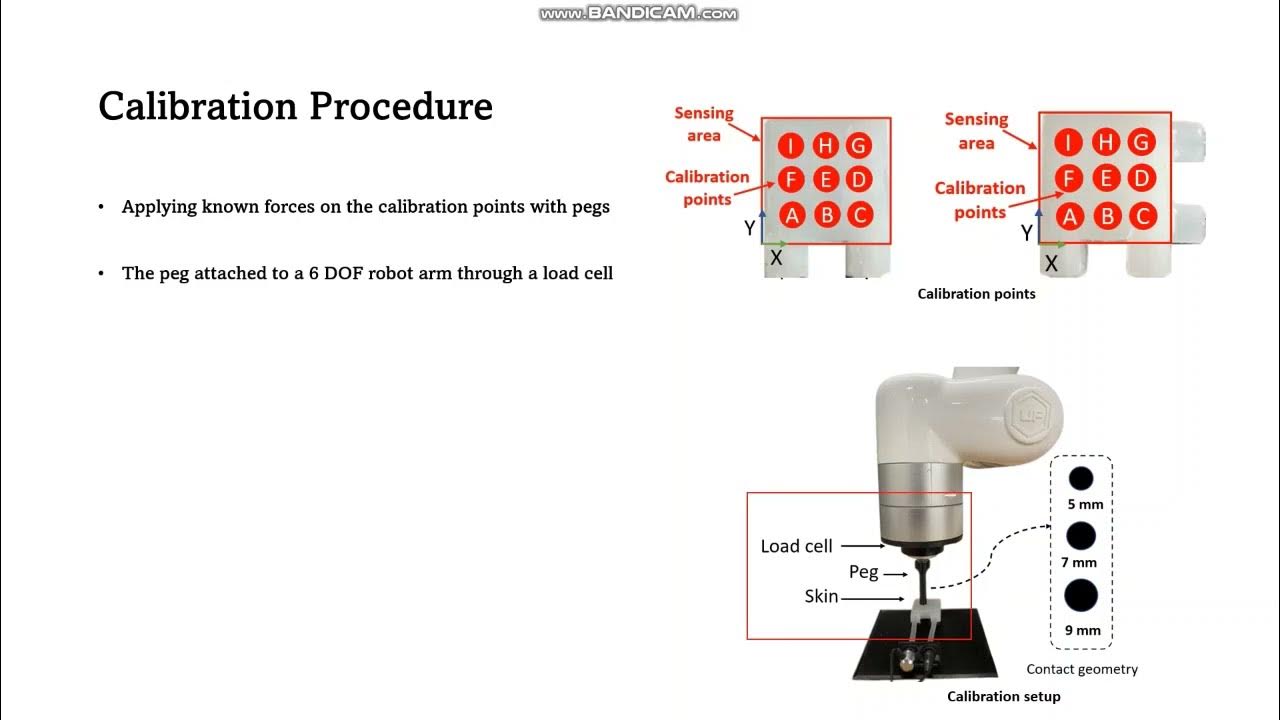 www.BANDICAM.com

Calibration Procedure

• Applying known forces on the calibration points with pegs

• The peg attached to a 6 DOF robot arm through a load cell

Sensing area

Calibration points

I H G
F E D
A B C

Y
X

Sensing area

Calibration points

I H G
F E D
A B C

Y
X

Calibration points

UF

Load cell
Peg
Skin

5 mm
7 mm
9 mm

Contact geometry

Calibration setup