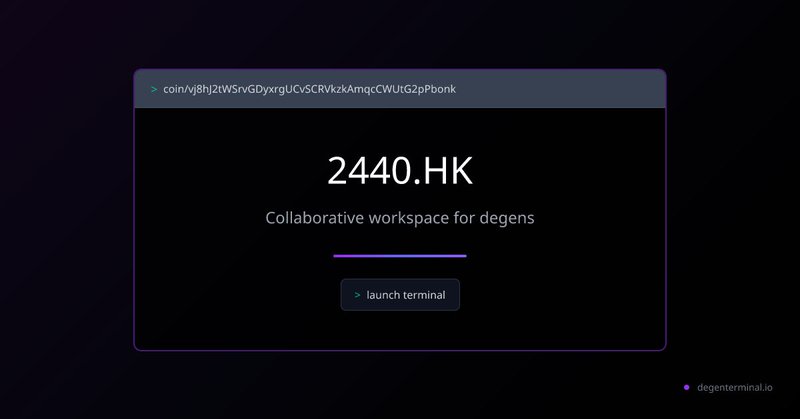 > coin/vj8hJ2tWSrvGDyxrgUCvSCRVkzkAmqcCWUtG2pPbonk

2440.HK

Collaborative workspace for degens

> launch terminal

degenterminal.io