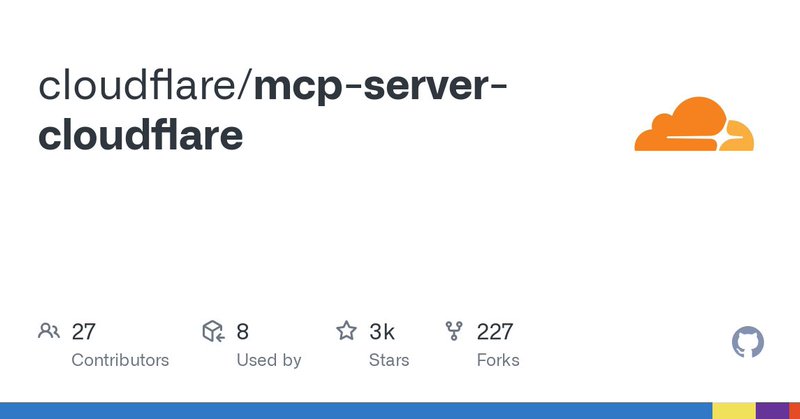 cloudflare/mcp-server-cloudflare

27
Contributors

8
Used by

3k
Stars

227
Forks