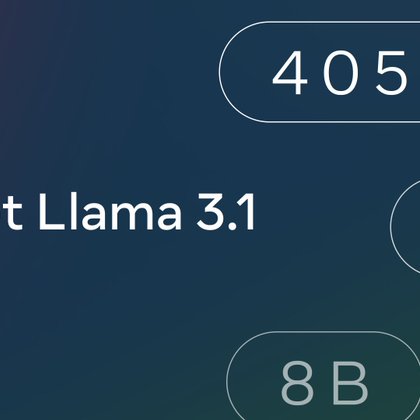 405

t Llama 3.1

8B