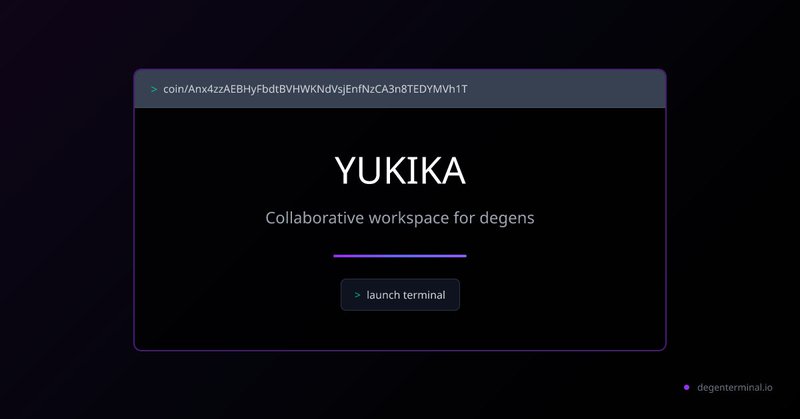 > coin/Anx4zzAEBHyFbdtBVHWKNdVsjEnfNzCA3n8TEDYMVh1T

YUKIKA

Collaborative workspace for degens

> launch terminal

degenterminal.io