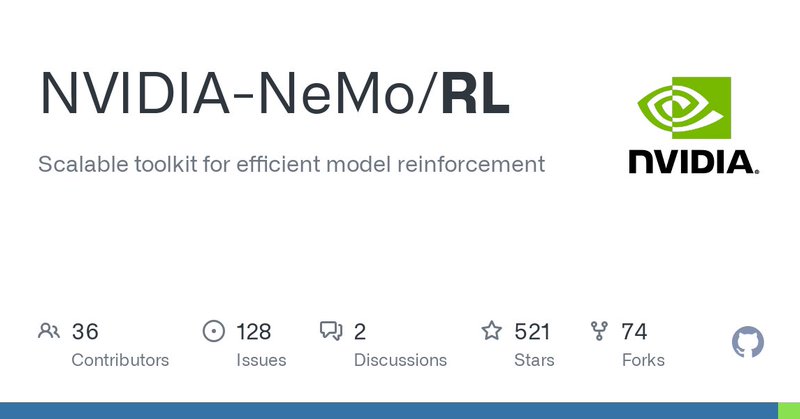 NVIDIA-NeMo/RL

Scalable toolkit for efficient model reinforcement

NVIDIA.

36
Contributors

128
Issues

2
Discussions

521
Stars

74
Forks