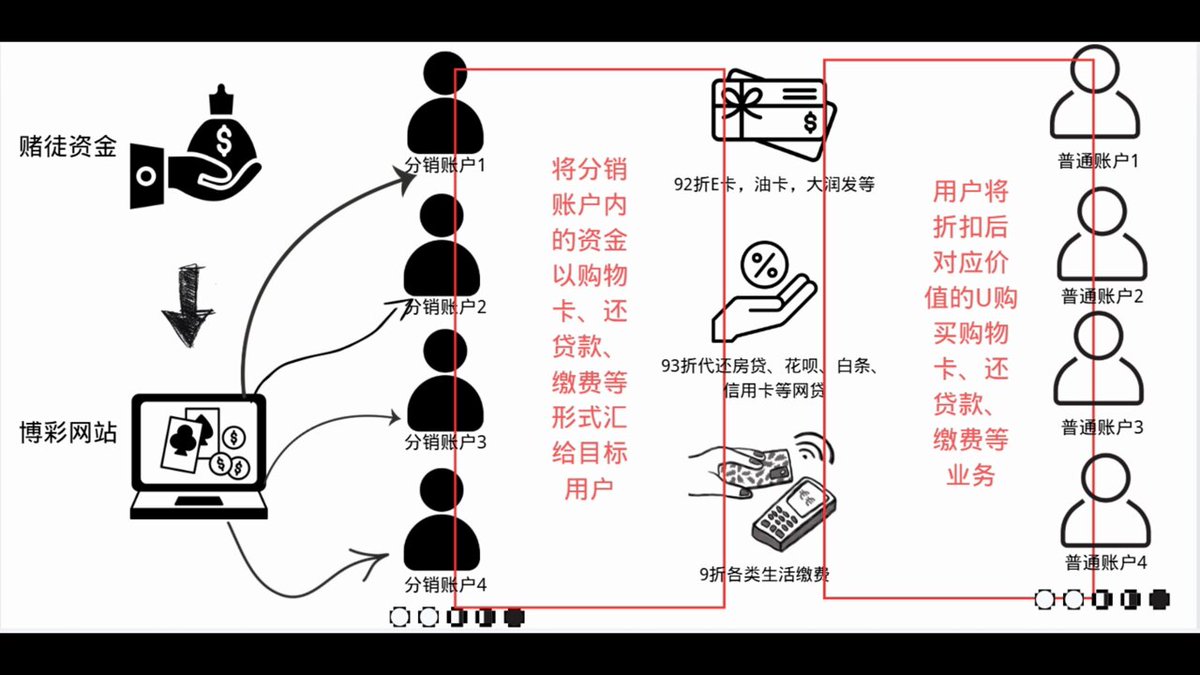 赌徒资金

博彩网站

分销账户1

分销账户2

分销账户3

分销账户4

将分销账户内的资金以购物卡、还贷款、缴费等形式汇给目标用户

92折E卡，油卡，大润发等

93折代还房贷、花呗、白条、信用卡等网贷

9折各类生活缴费

用户将折扣后对应价值的U购买购物卡、还贷款、缴费等业务

普通账户1

普通账户2

普通账户3

普通账户4