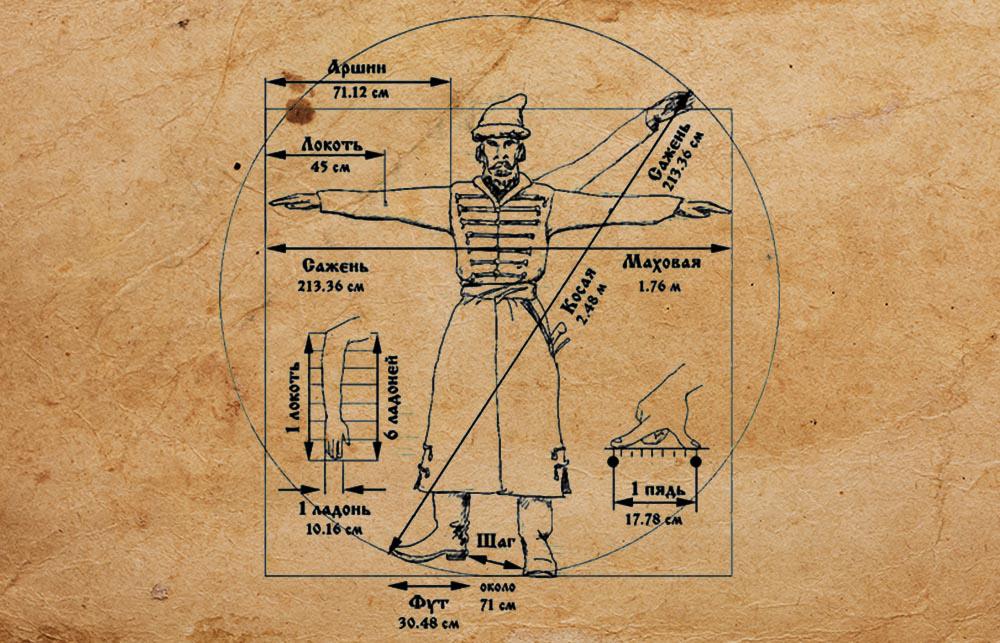 Аршин
71.12 см

Локоть
45 см

Сажень
213.36 см

Сажень
213.36 см

Маховая
1.76 м

Косая
2.48 м

1 локоть

6 ладоней

1 ладонь
10.16 см

1 пядь
17.78 см

Шаг
около
71 см

Фут
30.48 см