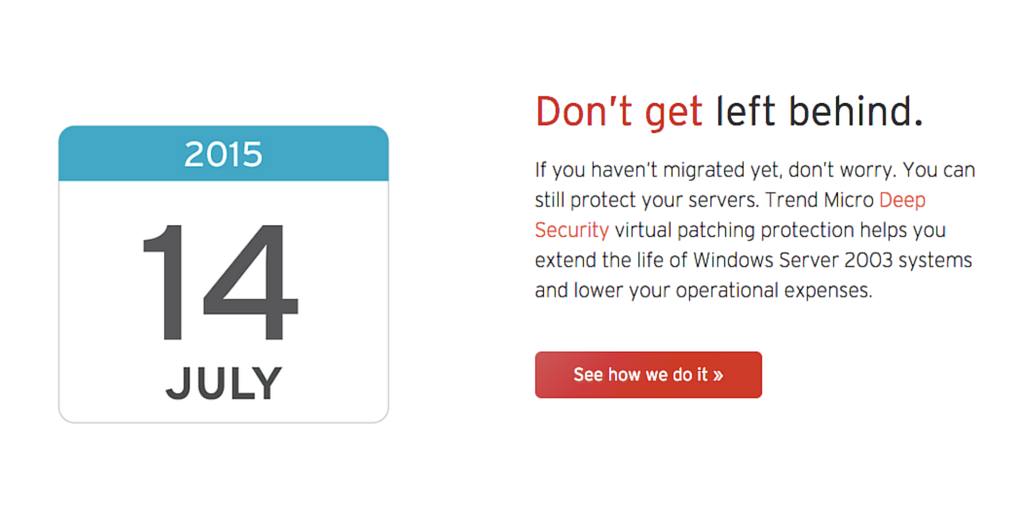 2015

14

JULY

Don't get left behind.

If you haven't migrated yet, don't worry. You can still protect your servers. Trend Micro Deep Security virtual patching protection helps you extend the life of Windows Server 2003 systems and lower your operational expenses.

See how we do it »