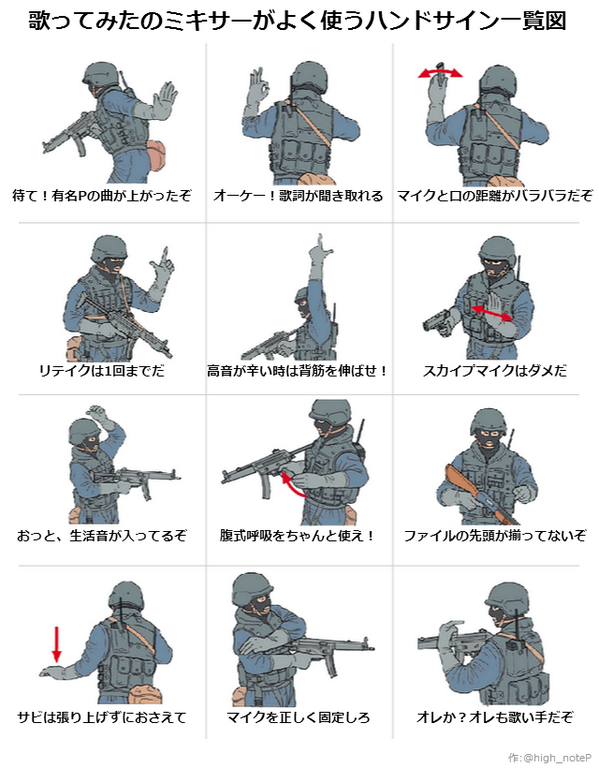 歌ってみたのミキサーがよく使うハンドサイン一覧図

待て！有名Pの曲が上がったぞ

オーケー！歌詞が聞き取れる

マイクと口の距離がバラバラだぞ

リテイクは1回までだ

高音が辛い時は背筋を伸ばせ！

スカイプマイクはダメだ

おっと、生活音が入ってるぞ

腹式呼吸をちゃんと使え！

ファイルの先頭が揃ってないぞ

サビは張り上げずにおさえて

マイクを正しく固定しろ

オレか？オレも歌い手だぞ

作:@high_noteP