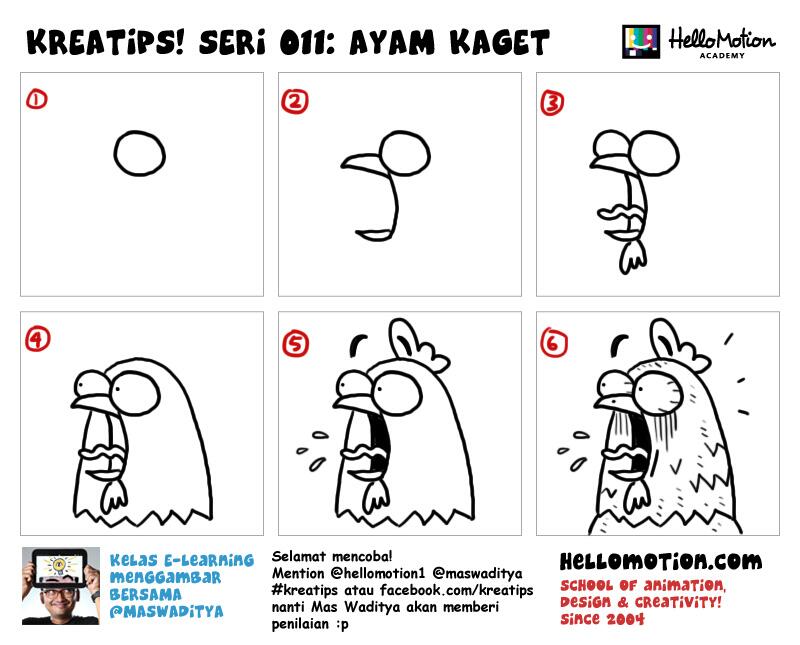 KREATIPS! SERI 011: AYAM KAGET

HelloMotion ACADEMY

1

2

3

4

5

6

KELAS E-LEARNING MENGGAMBAR BERSAMA @MASWADITYA

Selamat mencoba!
Mention @hellomotion1 @maswaditya #kreatips atau facebook.com/kreatips nanti Mas Waditya akan memberi penilaian :p

HELLOMOTION.COM
SCHOOL OF ANIMATION, DESIGN & CREATIVITY!
SINCE 2004